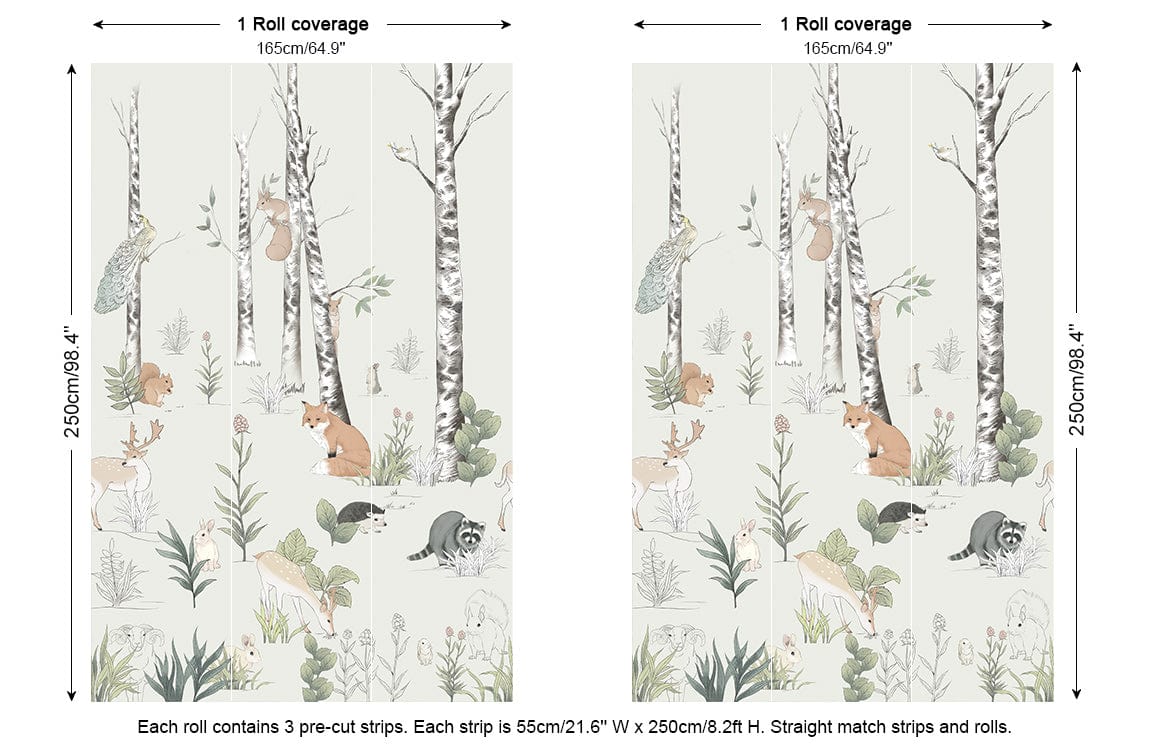 1 Roll coverage
165cm/64.9"

250cm/98.4"

1 Roll coverage
165cm/64.9"

250cm/98.4"

Each roll contains 3 pre-cut strips. Each strip is 55cm/21.6" W x 250cm/8.2ft H. Straight match strips and rolls.